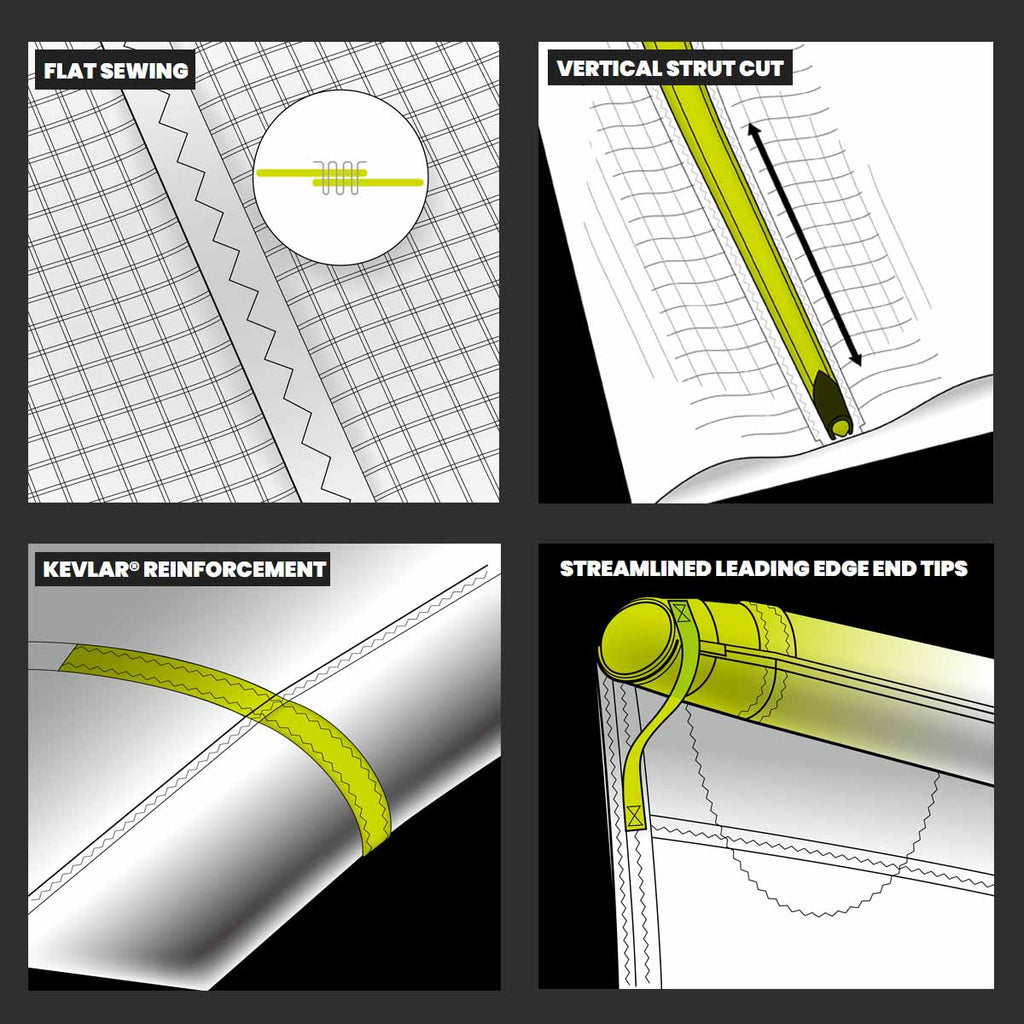 FLAT SEWING

VERTICAL STRUT CUT

KEVLAR® REINFORCEMENT

STREAMLINED LEADING EDGE END TIPS